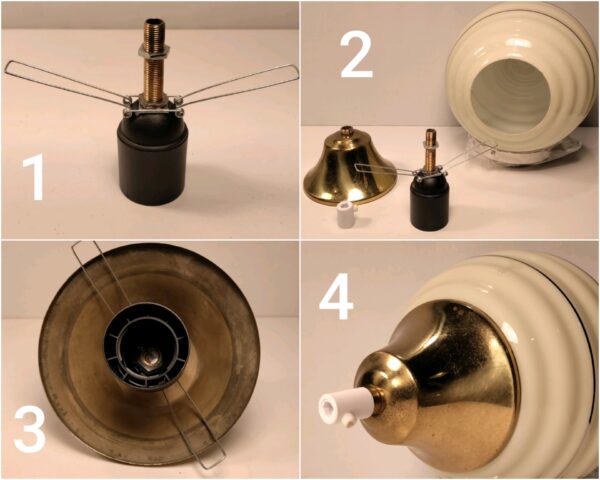 1

2

3

4